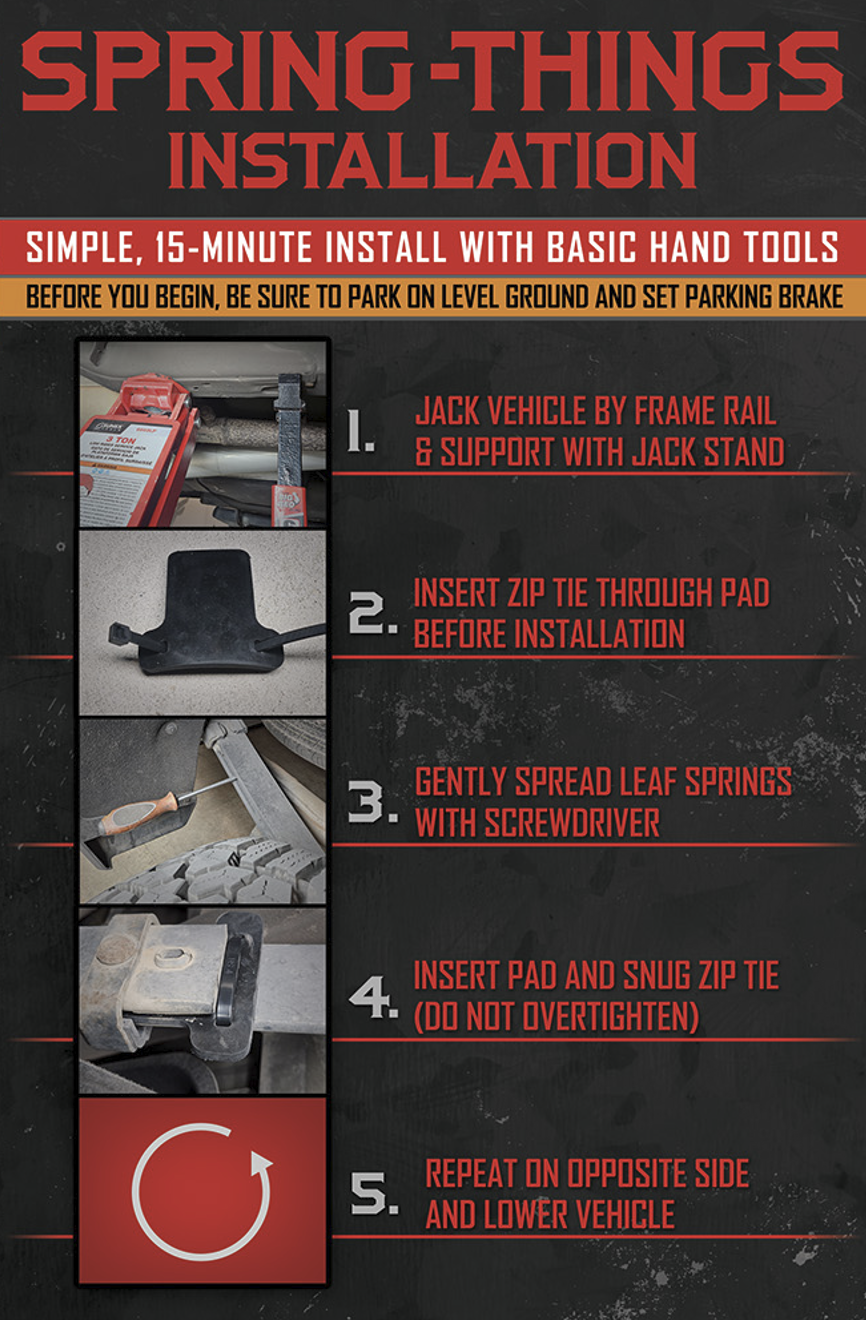 SPRING-THINGS INSTALLATION

SIMPLE, 15-MINUTE INSTALL WITH BASIC HAND TOOLS

BEFORE YOU BEGIN, BE SURE TO PARK ON LEVEL GROUND AND SET PARKING BRAKE

3 TON

1. JACK VEHICLE BY FRAME RAIL & SUPPORT WITH JACK STAND

2. INSERT ZIP TIE THROUGH PAD BEFORE INSTALLATION

3. GENTLY SPREAD LEAF SPRINGS WITH SCREWDRIVER

4. INSERT PAD AND SNUG ZIP TIE (DO NOT OVERTIGHTEN)

5. REPEAT ON OPPOSITE SIDE AND LOWER VEHICLE